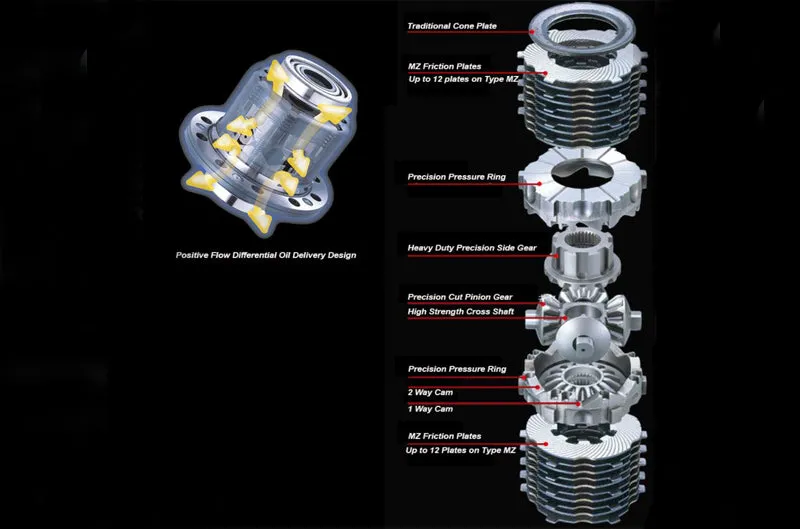 Positive Flow Differential Oil Delivery Design

Traditional Cone Plate

MZ Friction Plates
Up to 12 plates on Type MZ

Precision Pressure Ring

Heavy Duty Precision Side Gear

Precision Cut Pinion Gear

High Strength Cross Shaft

Precision Pressure Ring

2 Way Cam

1 Way Cam

MZ Friction Plates
Up to 12 Plates on Type MZ